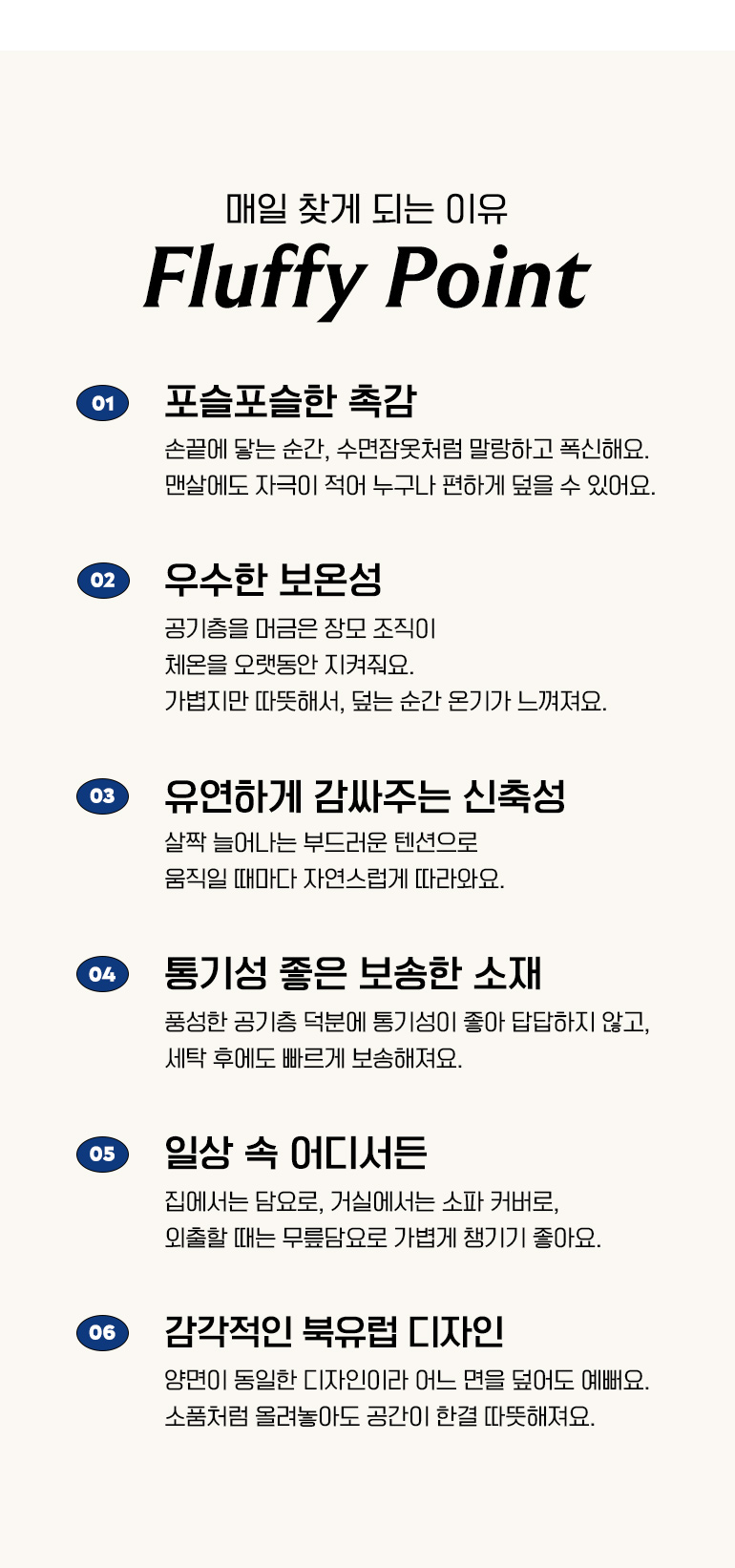 매일 찾게 되는 이유

Fluffy Point

01

포슬포슬한 촉감

손끝에 닿는 순간, 수면잠옷처럼 말랑하고 폭신해요.
맨살에도 자극이 적어 누구나 편하게 덮을 수 있어요.

02

우수한 보온성

공기층을 머금은 장모 조직이
체온을 오랫동안 지켜줘요.
가볍지만 따뜻해서, 덮는 순간 온기가 느껴져요.

03

유연하게 감싸주는 신축성

살짝 늘어나는 부드러운 텐션으로
움직일 때마다 자연스럽게 따라와요.

04

통기성 좋은 보송한 소재

풍성한 공기층 덕분에 통기성이 좋아 답답하지 않고,
세탁 후에도 빠르게 보송해져요.

05

일상 속 어디서든

집에서는 담요로, 거실에서는 소파 커버로,
외출할 때는 무릎담요로 가볍게 챙기기 좋아요.

06

감각적인 북유럽 디자인

양면이 동일한 디자인이라 어느 면을 덮어도 예뻐요.
소품처럼 올려놓아도 공간이 한결 따뜻해져요.