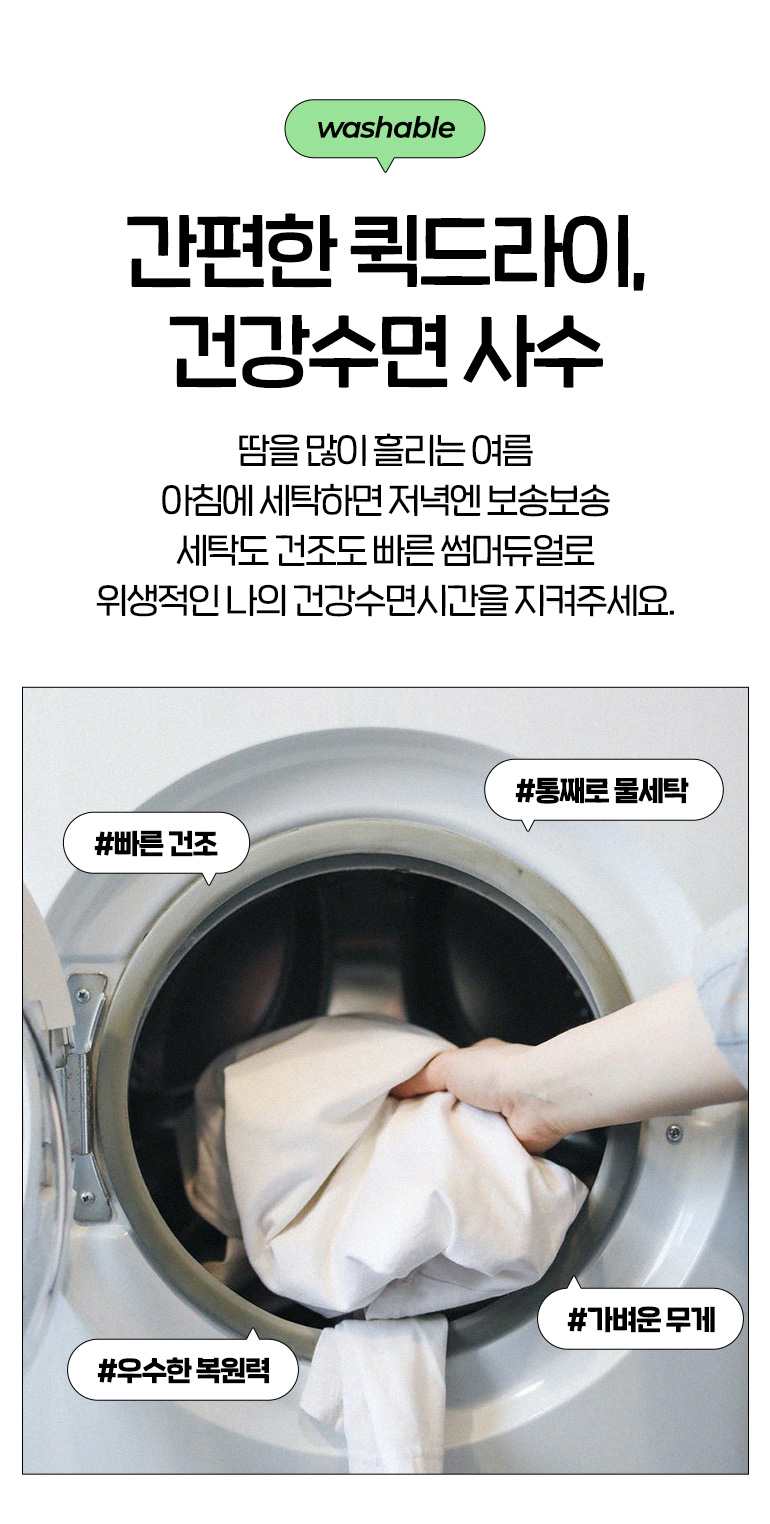 washable

간편한 퀵드라이,
건강수면 사수

땀을 많이 흘리는 여름
아침에 세탁하면 저녁엔 보송보송
세탁도 건조도 빠른 썸머듀얼로
위생적인 나의 건강수면시간을 지켜주세요.

#통째로 물세탁

#빠른 건조

#가벼운 무게

#우수한 복원력